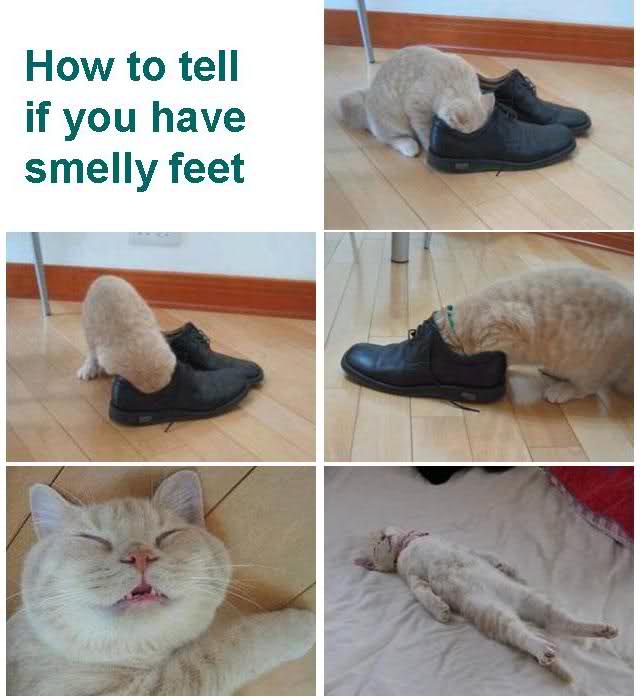 How to tell if you have smelly feet