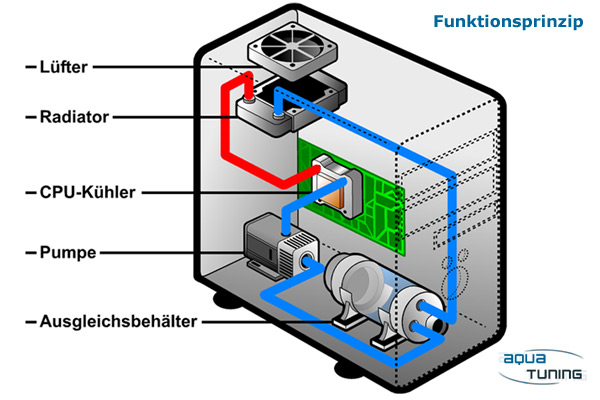 Funktionsprinzip

Lüfter

Radiator

CPU-Kühler

Pumpe

Ausgleichsbehälter

aqua TUNING